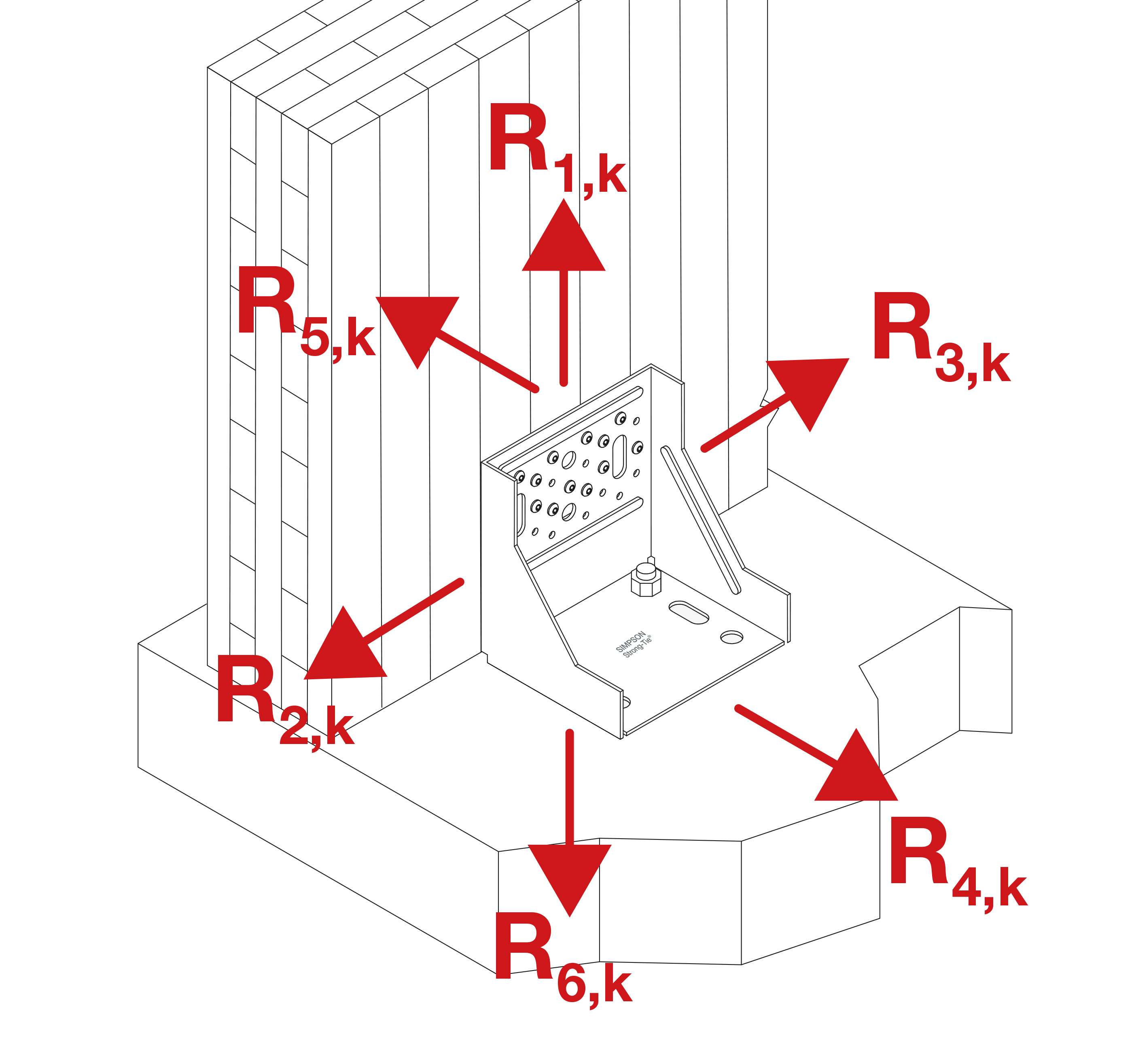 $R_{1,k}$

$R_{5,k}$

$R_{3,k}$

SIMPSON
Strong-Tie®

$R_{2,k}$

$R_{4,k}$

$R_{6,k}$