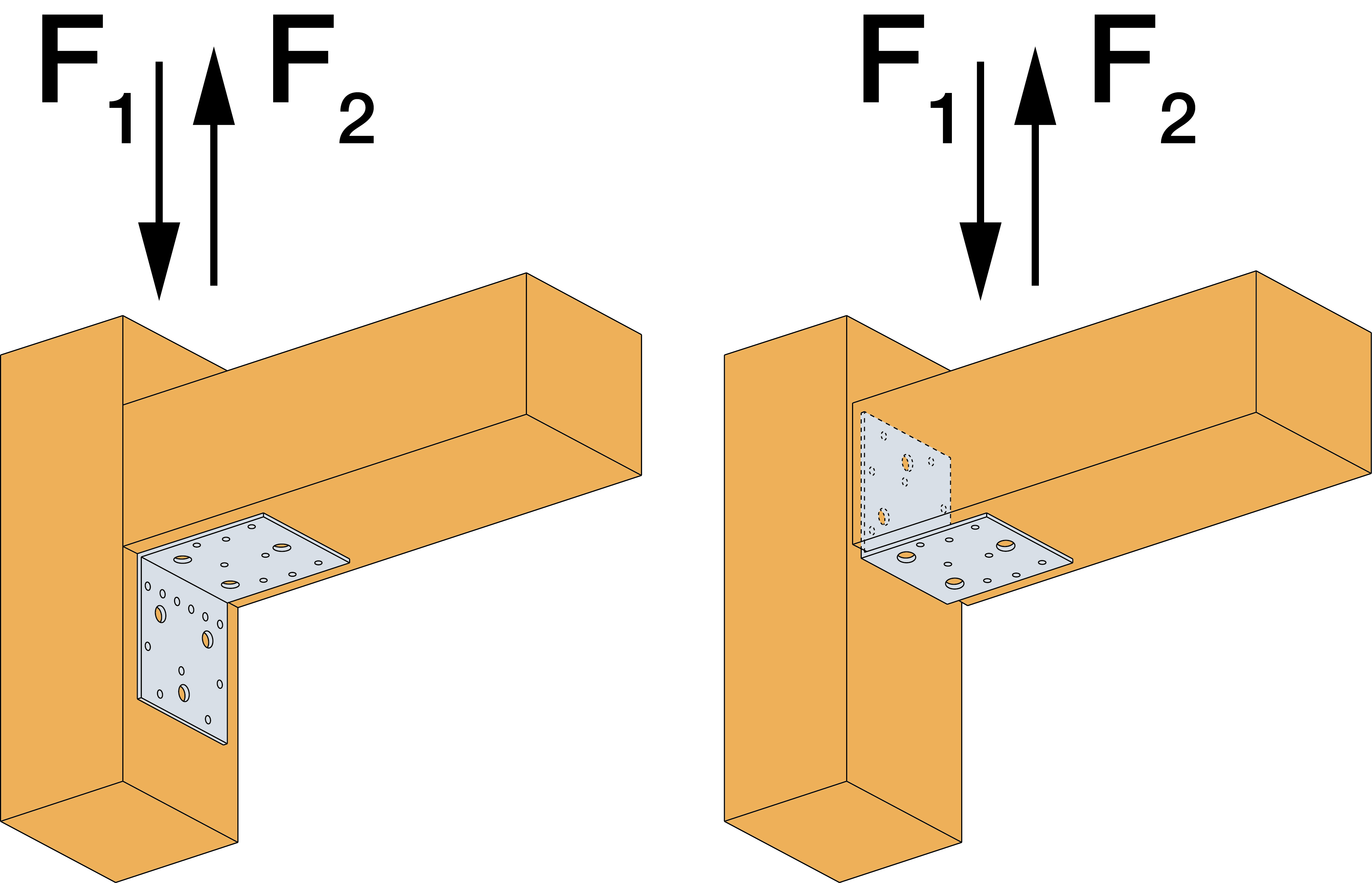 $F_1$ $F_2$

$F_1$ $F_2$