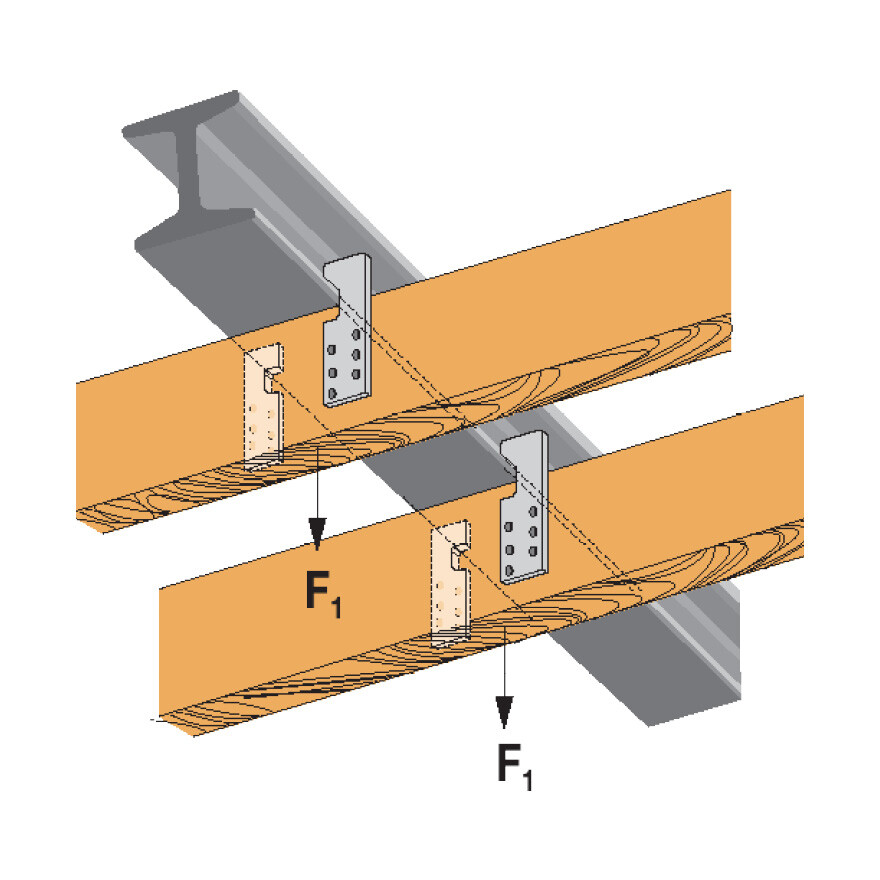 $F_1$

$F_1$